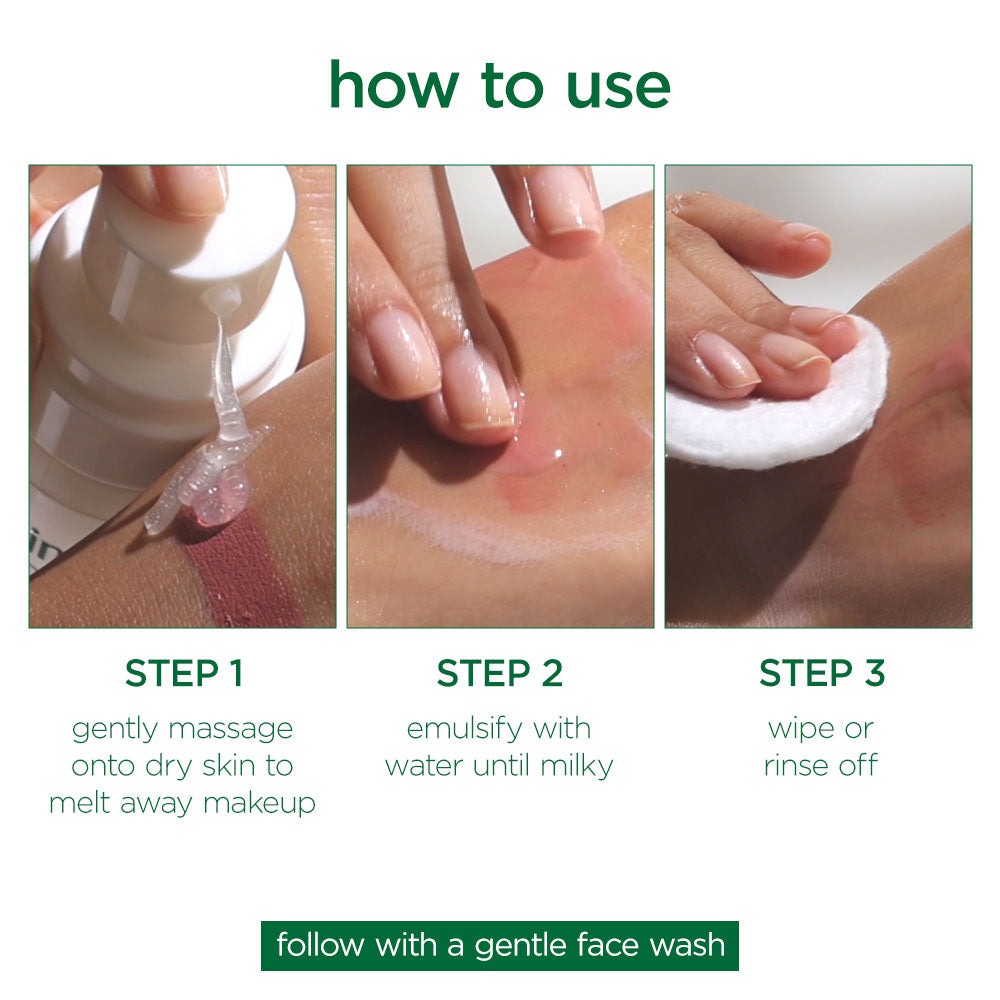 how to use

STEP 1

gently massage onto dry skin to melt away makeup

STEP 2

emulsify with water until milky

STEP 3

wipe or rinse off

follow with a gentle face wash